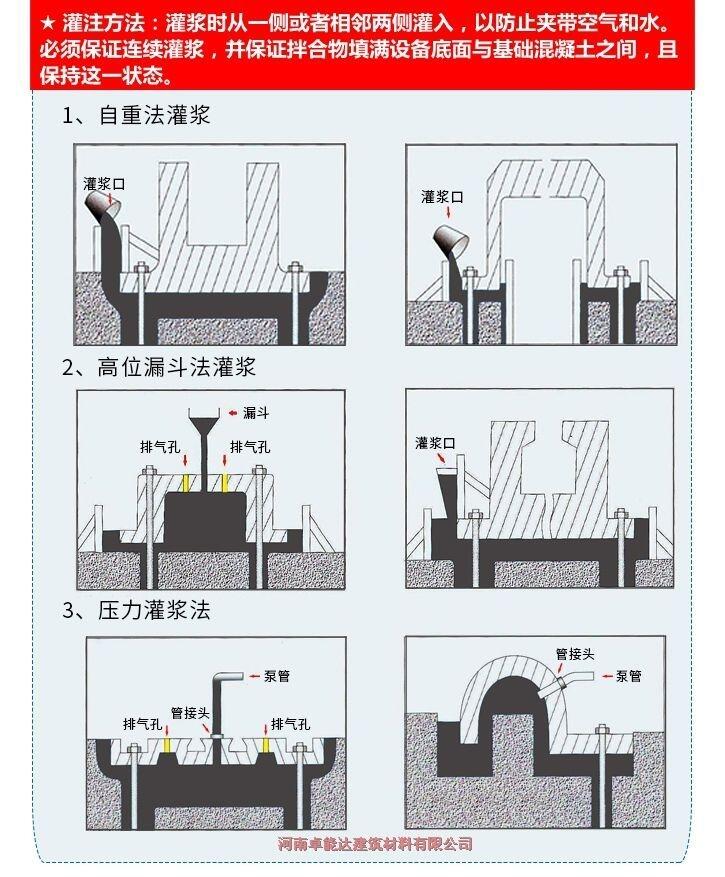 ★ 灌注方法：灌浆时从一侧或者相邻两侧灌入，以防止夹带空气和水。必须保证连续灌浆，并保证拌合物填满设备底面与基础混凝土之间，且保持这一状态。

1、自重法灌浆

灌浆口

灌浆口

2、高位漏斗法灌浆

漏斗

排气孔

排气孔

灌浆口

3、压力灌浆法

泵管

排气孔

管接头

排气孔

管接头

泵管

河南卓能达建筑材料有限公司