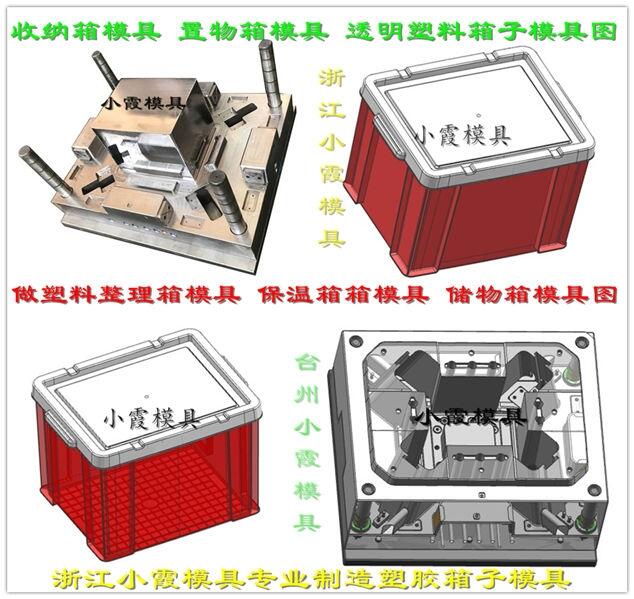 收纳箱模具 置物箱模具 透明塑料箱子模具图

小霞模具

浙江小霞模具

小霞模具

做塑料整理箱模具 保温箱箱模具 储物箱模具图

小霞模具

台州小霞模具

小霞模具

浙江小霞模具专业制造塑胶箱子模具